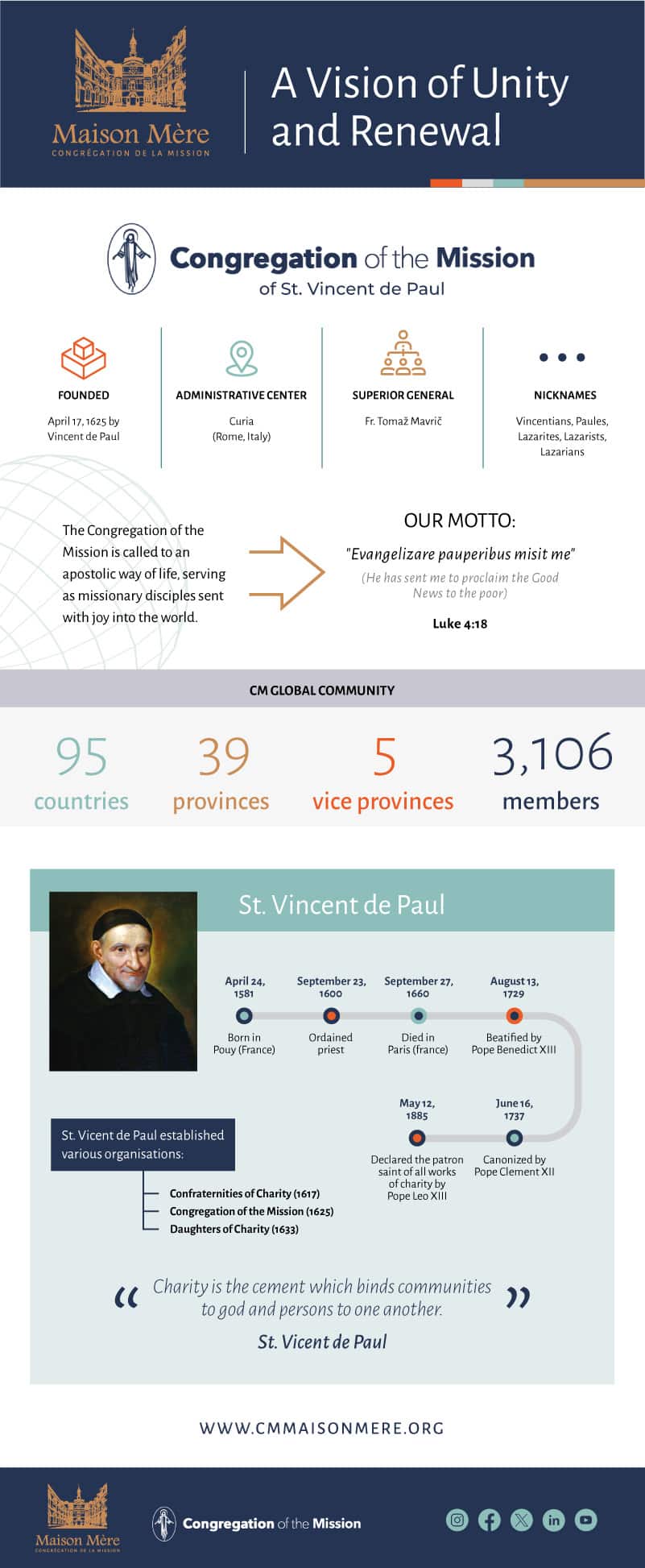 Maison Mère
CONGRÉGATION DE LA MISSION

A Vision of Unity and Renewal

Congregation of the Mission
of St. Vincent de Paul

FOUNDED
April 17, 1625 by Vincent de Paul

ADMINISTRATIVE CENTER
Curia (Rome, Italy)

SUPERIOR GENERAL
Fr. Tomaž Mavrič

NICKNAMES
Vincentians, Paules, Lazarites, Lazarists, Lazarians

The Congregation of the Mission is called to an apostolic way of life, serving as missionary disciples sent with joy into the world.

OUR MOTTO:
"Evangelizare pauperibus misit me"
(He has sent me to proclaim the Good News to the poor)
Luke 4:18

CM GLOBAL COMMUNITY

95 countries
39 provinces
5 vice provinces
3,106 members

St. Vincent de Paul

April 24, 1581
Born in Pouy (France)

September 23, 1600
Ordained priest

September 27, 1660
Died in Paris (france)

August 13, 1729
Beatified by Pope Benedict XIII

June 16, 1737
Canonized by Pope Clement XII

May 12, 1885
Declared the patron saint of all works of charity by Pope Leo XIII

St. Vicent de Paul established various organisations:
Confraternities of Charity (1617)
Congregation of the Mission (1625)
Daughters of Charity (1633)

“ Charity is the cement which binds communities to god and persons to one another. ”
St. Vicent de Paul

WWW.CMMAISONMERE.ORG

Maison Mère
CONGRÉGATION DE LA MISSION

Congregation of the Mission